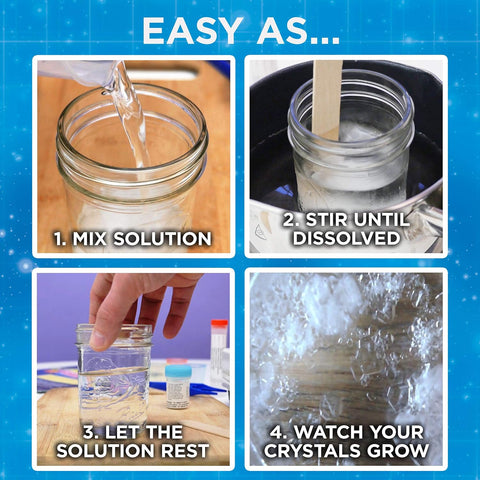 EASY AS...

1. MIX SOLUTION

2. STIR UNTIL DISSOLVED

3. LET THE SOLUTION REST

4. WATCH YOUR CRYSTALS GROW